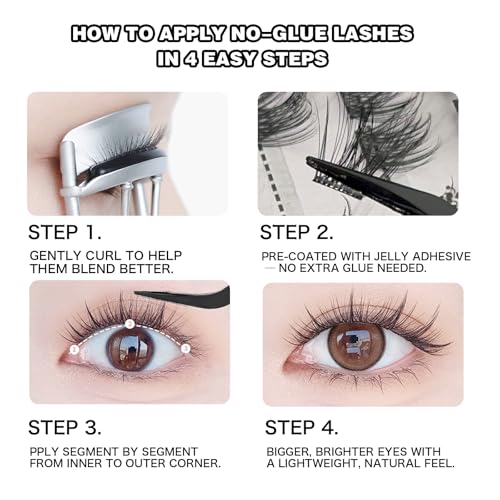 HOW TO APPLY NO-GLUE LASHES IN 4 EASY STEPS

STEP 1.

GENTLY CURL TO HELP THEM BLEND BETTER.

STEP 2.

PRE-COATED WITH JELLY ADHESIVE — NO EXTRA GLUE NEEDED.

1 2 3

STEP 3.

PPLY SEGMENT BY SEGMENT FROM INNER TO OUTER CORNER.

STEP 4.

BIGGER, BRIGHTER EYES WITH A LIGHTWEIGHT, NATURAL FEEL.