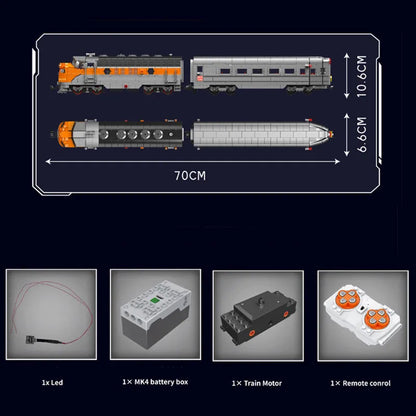 10.6CM

6.6CM

70CM

1x Led

1× MK4 battery box

1× Train Motor

1× Remote conrol